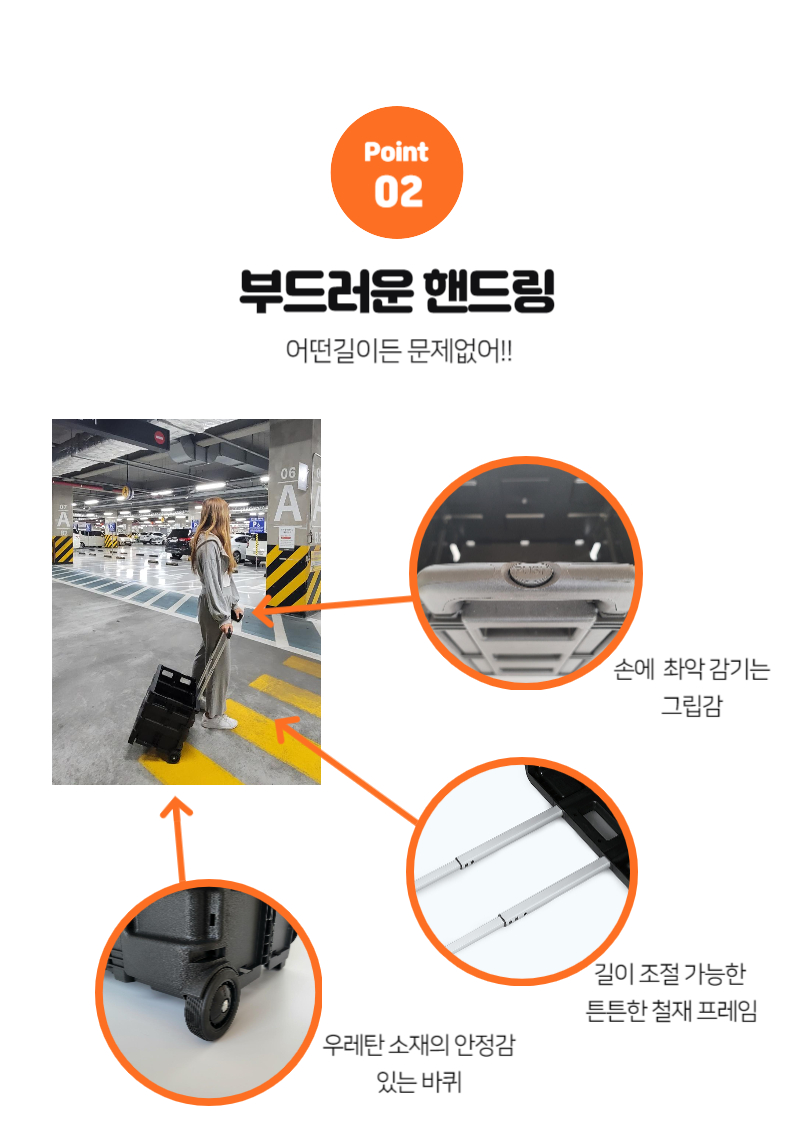 Point
02

부드러운 핸드링

어떤길이든 문제없어!!

06
A

A

손에 착악 감기는
그립감

길이 조절 가능한
튼튼한 철재 프레임

우레탄 소재의 안정감
있는 바퀴